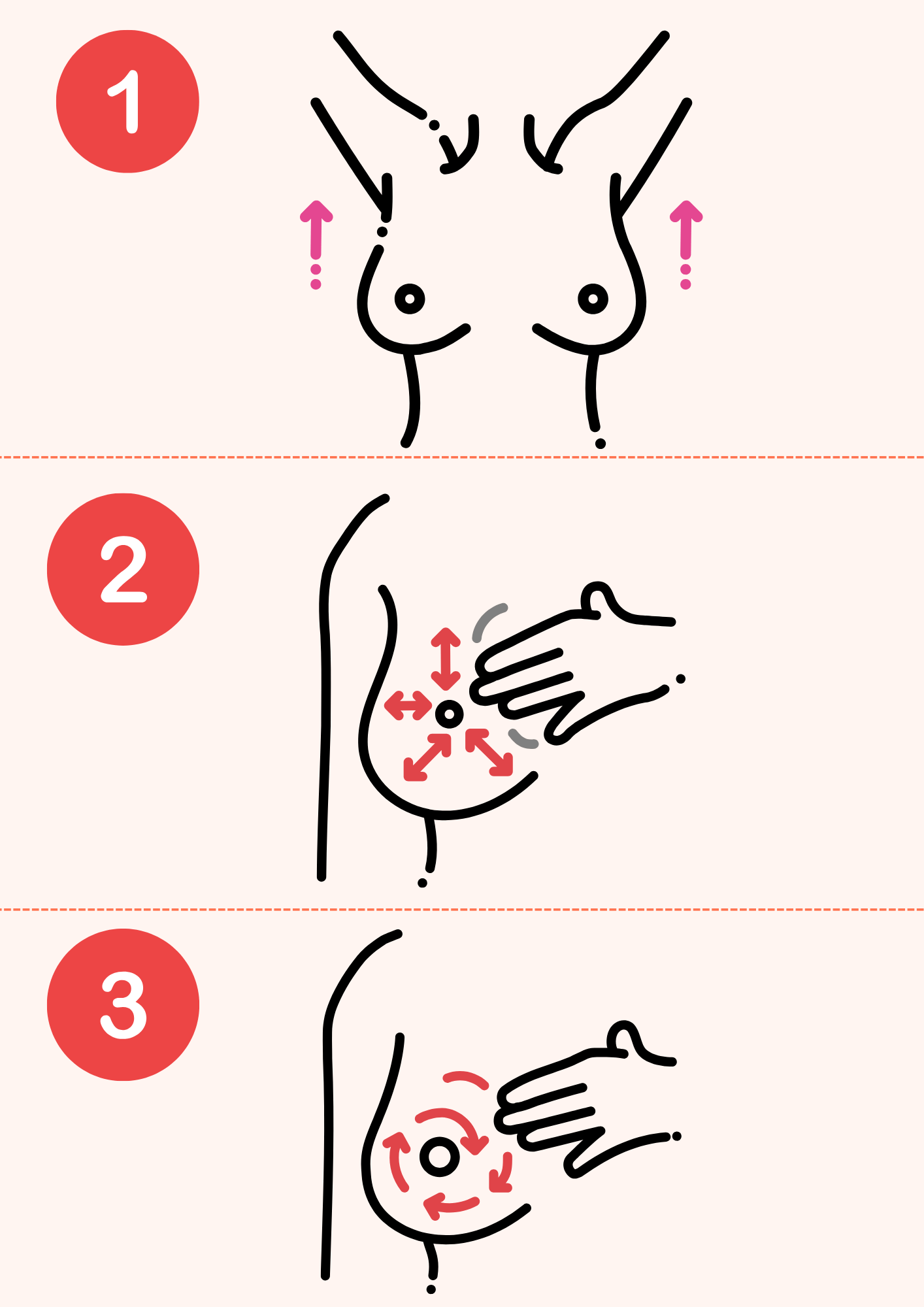 1

2

3